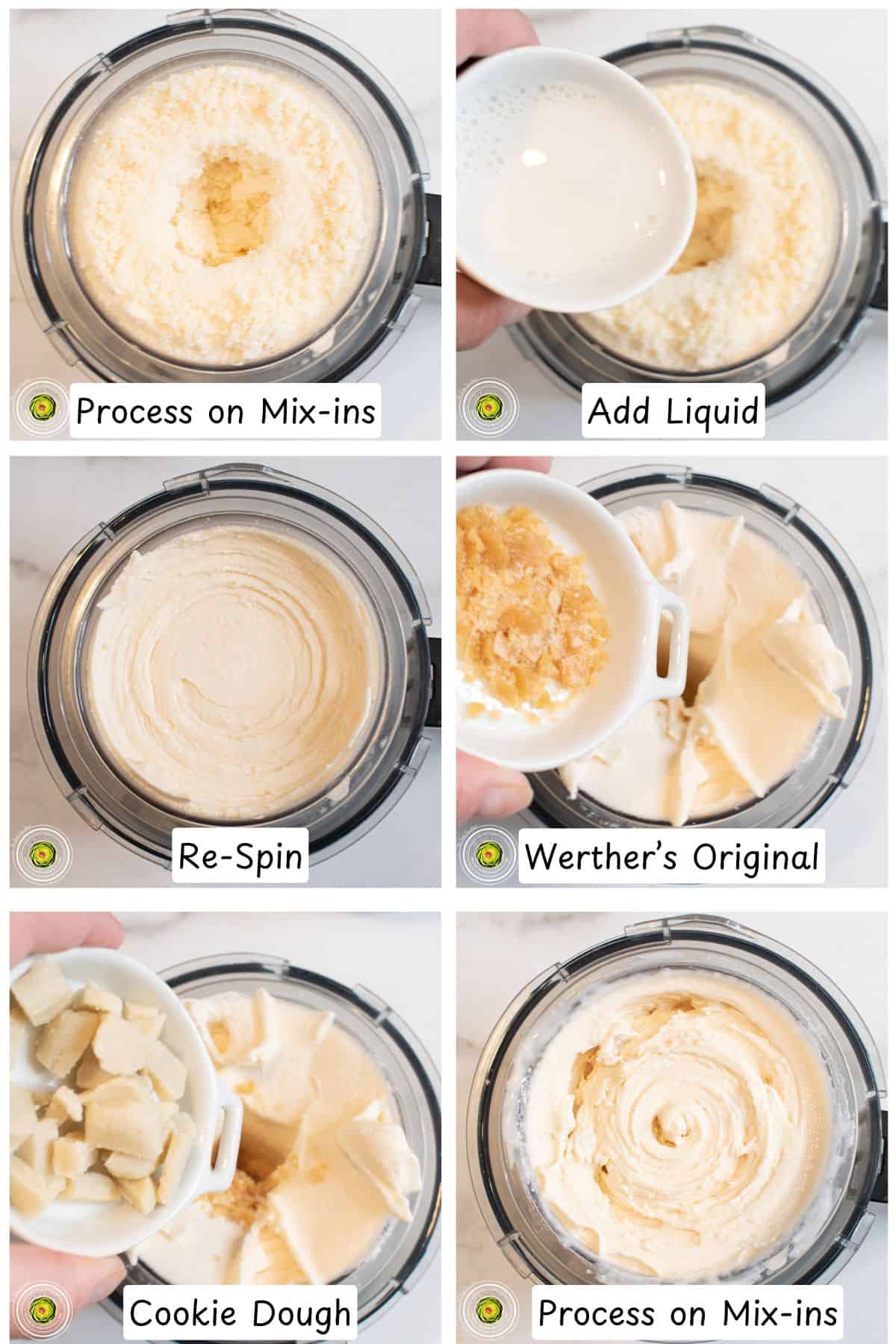 Process on Mix-ins

Add Liquid

Re-Spin

Werther's Original

Cookie Dough

Process on Mix-ins